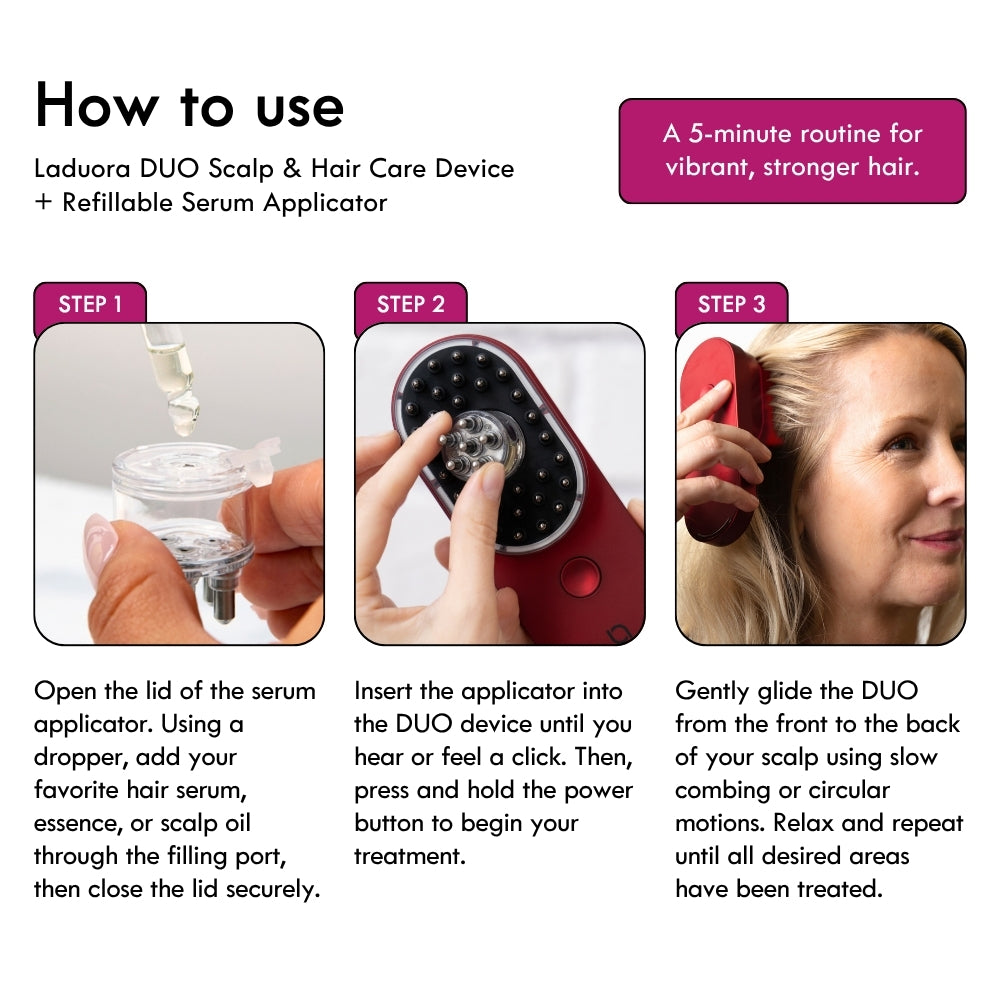 How to use

Laduora DUO Scalp & Hair Care Device + Refillable Serum Applicator

A 5-minute routine for vibrant, stronger hair.

STEP 1

Open the lid of the serum applicator. Using a dropper, add your favorite hair serum, essence, or scalp oil through the filling port, then close the lid securely.

STEP 2

Insert the applicator into the DUO device until you hear or feel a click. Then, press and hold the power button to begin your treatment.

STEP 3

Gently glide the DUO from the front to the back of your scalp using slow combing or circular motions. Relax and repeat until all desired areas have been treated.