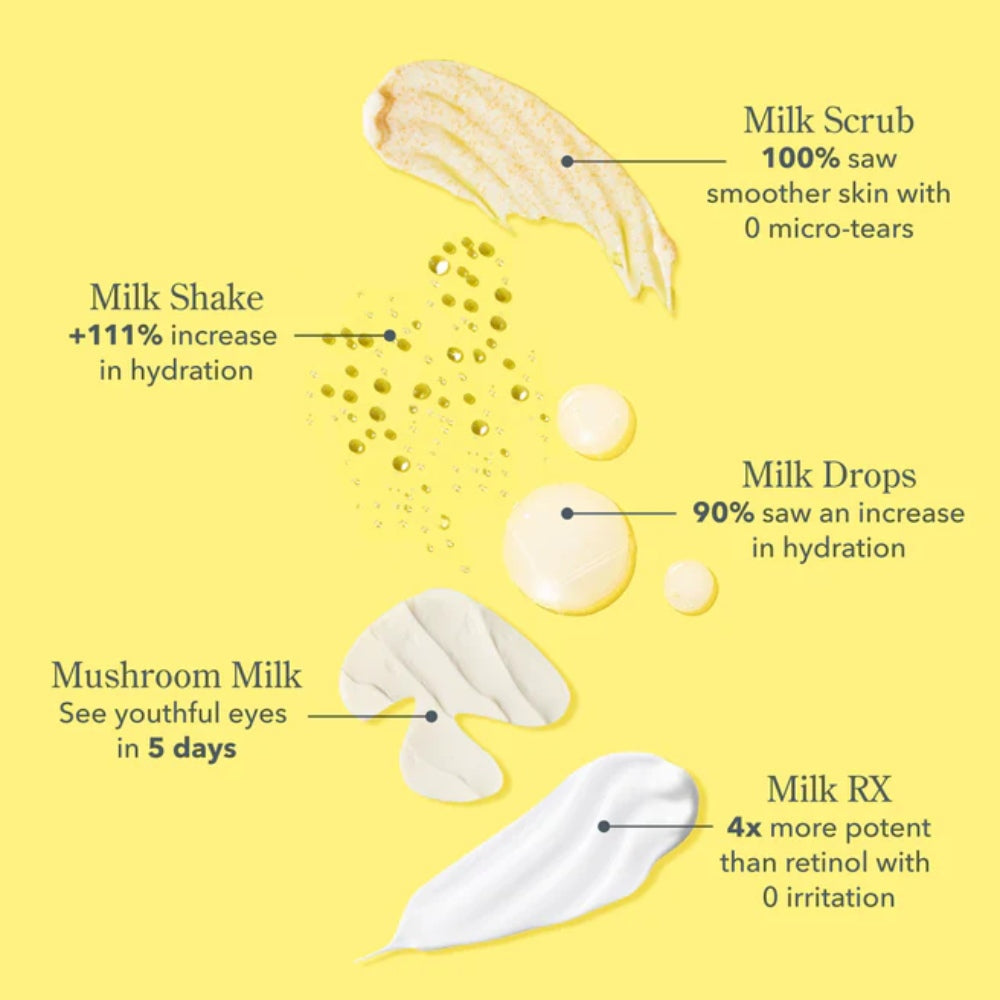 Milk Scrub
100% saw smoother skin with 0 micro-tears

Milk Shake
+111% increase in hydration

Milk Drops
90% saw an increase in hydration

Mushroom Milk
See youthful eyes in 5 days

Milk RX
4x more potent than retinol with 0 irritation